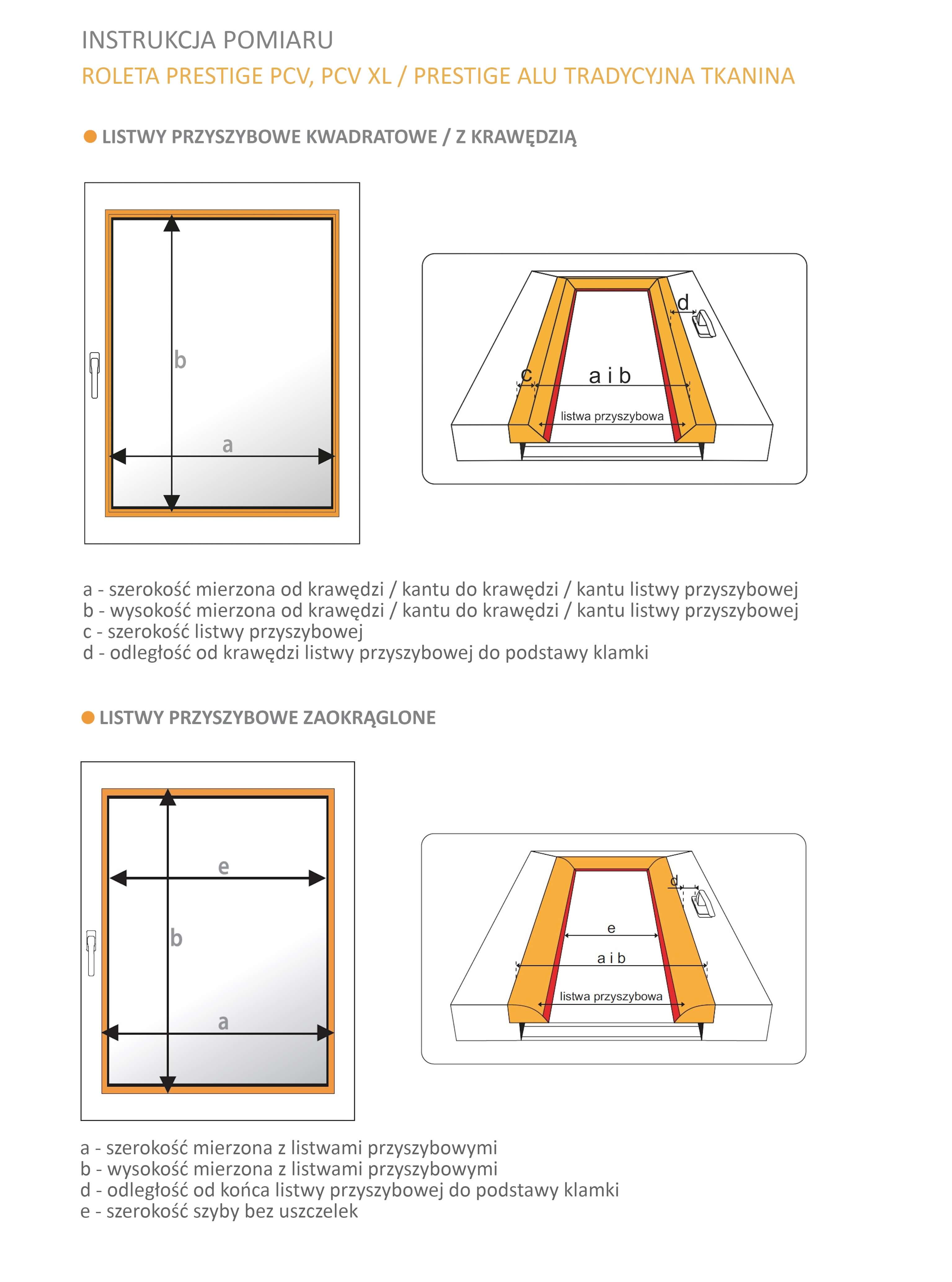 INSTRUKCJA POMIARU
ROLETA PRESTIGE PCV, PCV XL / PRESTIGE ALU TRADYCYJNA TKANINA

LISTWY PRZYSZYBOWE KWADRATOWE / Z KRAWĘDZIĄ

b
a

d
c
a i b
listwa przyszybowa

a - szerokość mierzona od krawędzi / kantu do krawędzi / kantu listwy przyszybowej
b - wysokość mierzona od krawędzi / kantu do krawędzi / kantu listwy przyszybowej
c - szerokość listwy przyszybowej
d - odległość od krawędzi listwy przyszybowej do podstawy klamki

LISTWY PRZYSZYBOWE ZAOKRĄGLONE

e
b
a

d
e
a i b
listwa przyszybowa

a - szerokość mierzona z listwami przyszybowymi
b - wysokość mierzona z listwami przyszybowymi
d - odległość od końca listwy przyszybowej do podstawy klamki
e - szerokość szyby bez uszczelek