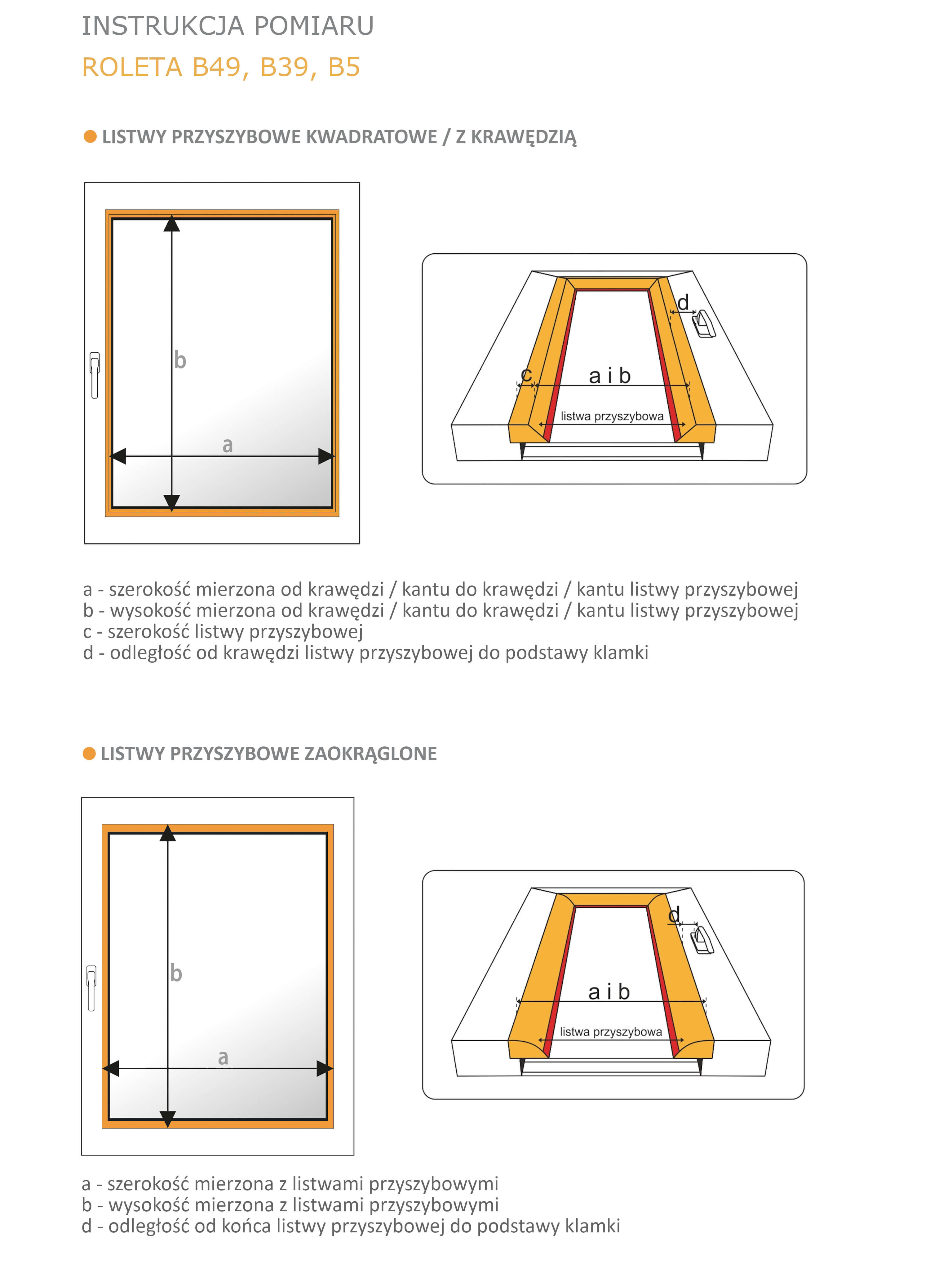 INSTRUKCJA POMIARU
ROLETA B49, B39, B5

LISTWY PRZYSZYBOWE KWADRATOWE / Z KRAWĘDZIĄ

b
a

d
c
a i b
listwa przyszybowa

a - szerokość mierzona od krawędzi / kantu do krawędzi / kantu listwy przyszybowej
b - wysokość mierzona od krawędzi / kantu do krawędzi / kantu listwy przyszybowej
c - szerokość listwy przyszybowej
d - odległość od krawędzi listwy przyszybowej do podstawy klamki

LISTWY PRZYSZYBOWE ZAOKRĄGLONE

b
a

d
a i b
listwa przyszybowa

a - szerokość mierzona z listwami przyszybowymi
b - wysokość mierzona z listwami przyszybowymi
d - odległość od końca listwy przyszybowej do podstawy klamki