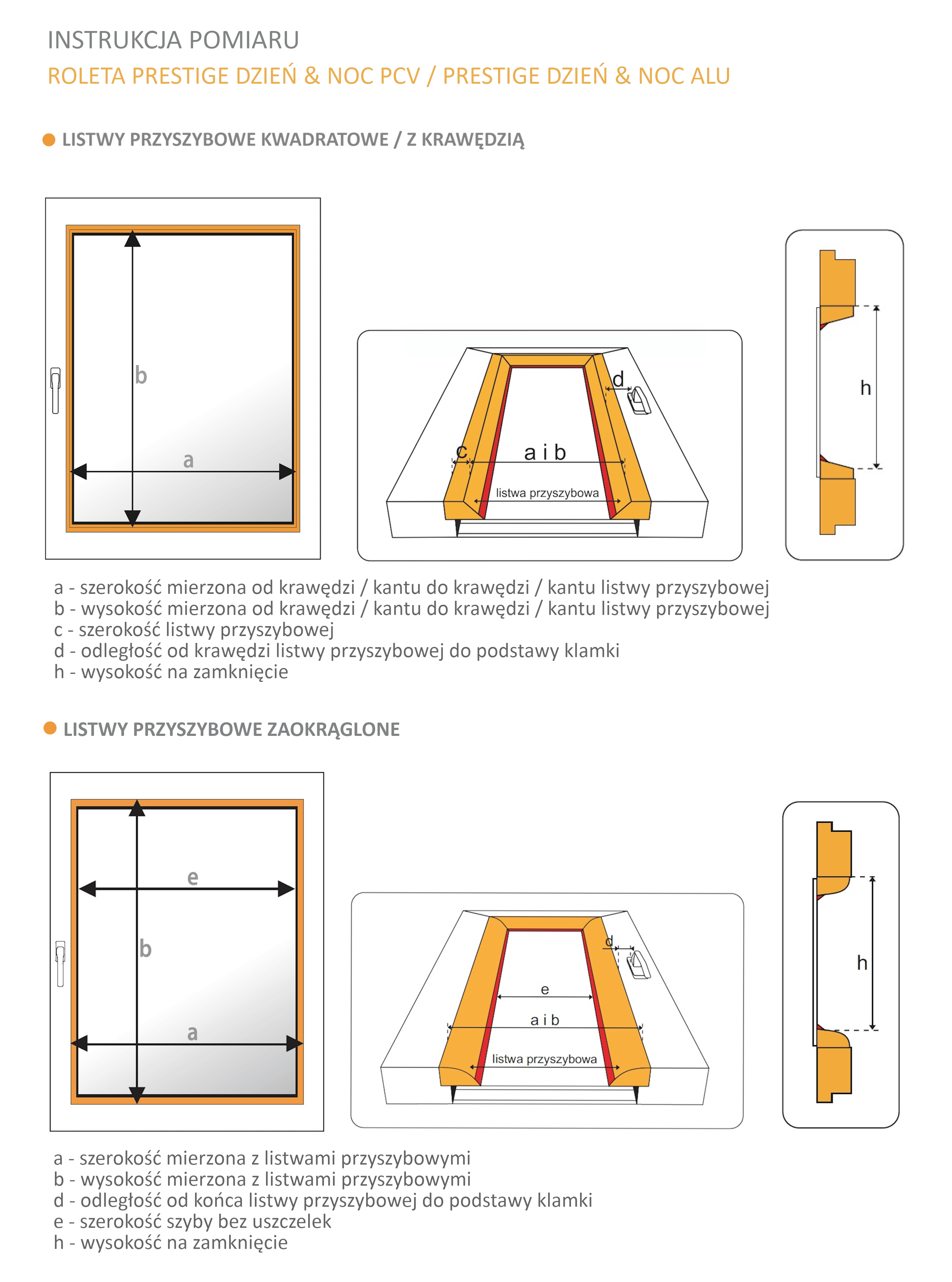 INSTRUKCJA POMIARU
ROLETA PRESTIGE DZIEŃ & NOC PCV / PRESTIGE DZIEŃ & NOC ALU

LISTWY PRZYSZYBOWE KWADRATOWE / Z KRAWĘDZIĄ

b
a

d
c
a i b
listwa przyszybowa

h

a - szerokość mierzona od krawędzi / kantu do krawędzi / kantu listwy przyszybowej
b - wysokość mierzona od krawędzi / kantu do krawędzi / kantu listwy przyszybowej
c - szerokość listwy przyszybowej
d - odległość od krawędzi listwy przyszybowej do podstawy klamki
h - wysokość na zamknięcie

LISTWY PRZYSZYBOWE ZAOKRĄGLONE

e
b
a

d
e
a i b
listwa przyszybowa

h

a - szerokość mierzona z listwami przyszybowymi
b - wysokość mierzona z listwami przyszybowymi
d - odległość od końca listwy przyszybowej do podstawy klamki
e - szerokość szyby bez uszczelek
h - wysokość na zamknięcie