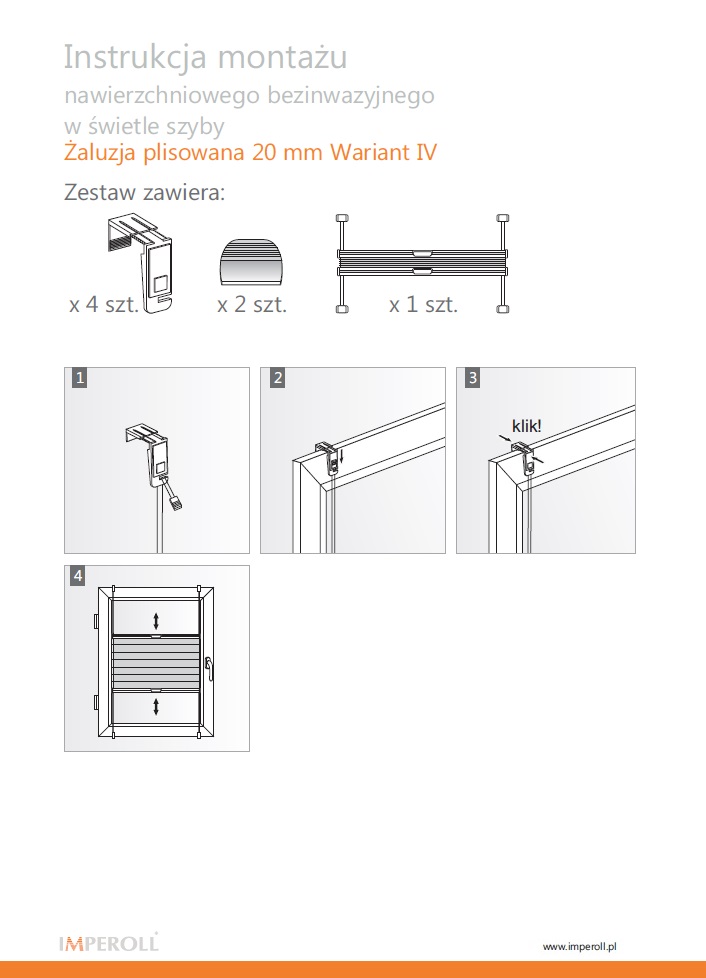 Instrukcja montażu
nawierzchniowego bezinwazyjnego
w świetle szyby
Żaluzja plisowana 20 mm Wariant IV

Zestaw zawiera:

x 4 szt.
x 2 szt.
x 1 szt.

1

2

3
klik!

4

IMPEROLL

www.imperoll.pl