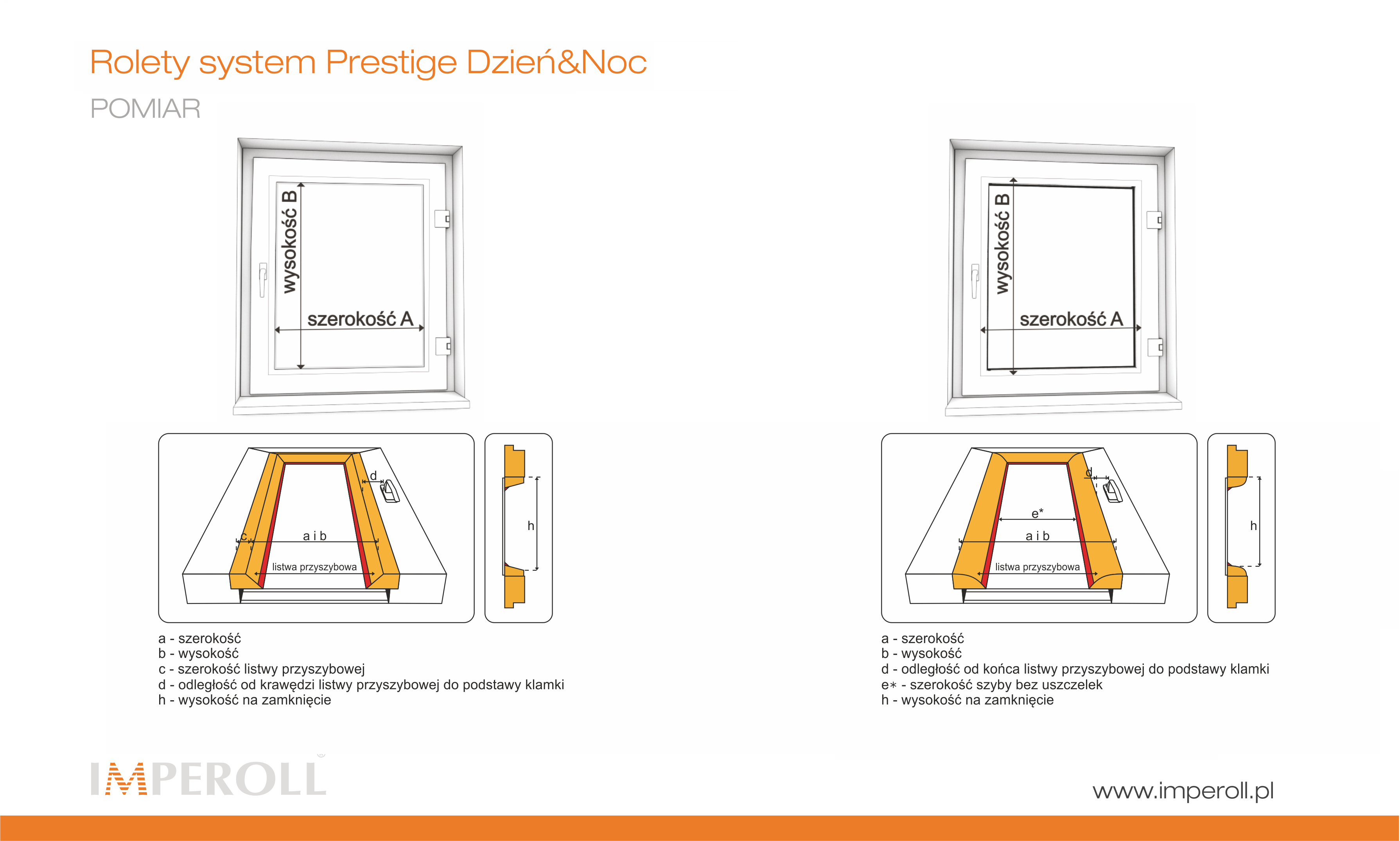 Rolety system Prestige Dzień&Noc
POMIAR

wysokość B
szerokość A

d
c
a i b
listwa przyszybowa
h

a - szerokość
b - wysokość
c - szerokość listwy przyszybowej
d - odległość od krawędzi listwy przyszybowej do podstawy klamki
h - wysokość na zamknięcie

wysokość B
szerokość A

d
e*
a i b
listwa przyszybowa
h

a - szerokość
b - wysokość
d - odległość od końca listwy przyszybowej do podstawy klamki
e* - szerokość szyby bez uszczelek
h - wysokość na zamknięcie

IMPEROLL

www.imperoll.pl