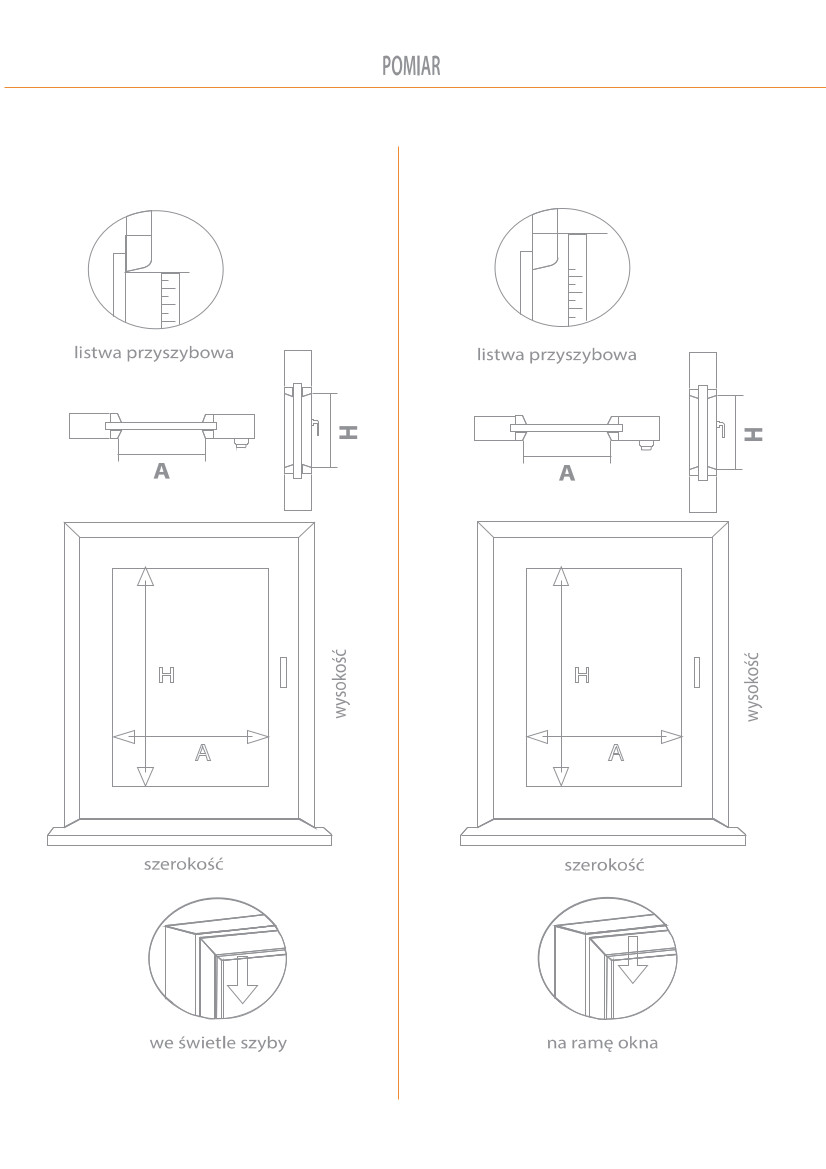 POMIAR

listwa przyszybowa

A

H

H

A

wysokość

szerokość

we świetle szyby

listwa przyszybowa

A

H

H

A

wysokość

szerokość

na ramę okna