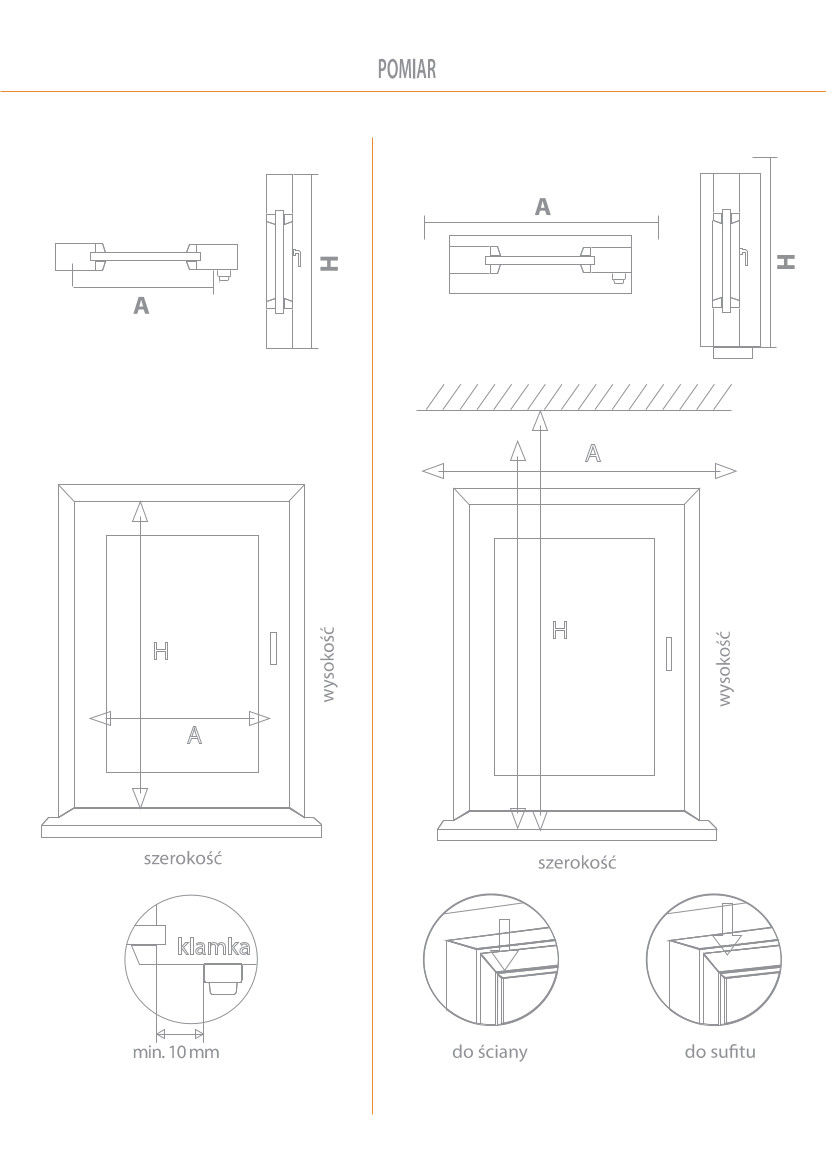 POMIAR

A

H

H

A

wysokość

szerokość

klamka

min. 10 mm

A

H

A

H

wysokość

szerokość

do ściany

do sufitu