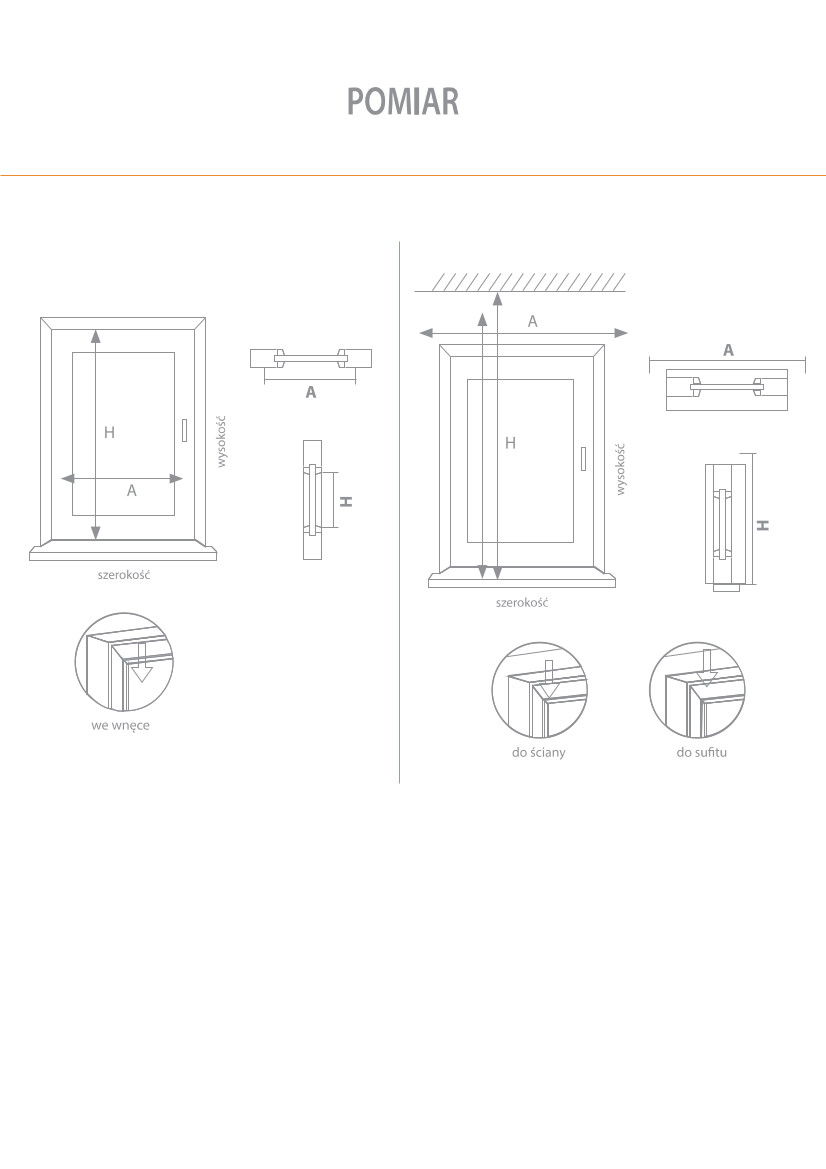 POMIAR

H

A

wysokość

szerokość

A

H

we wnęce

A

H

wysokość

szerokość

A

H

do ściany

do sufitu